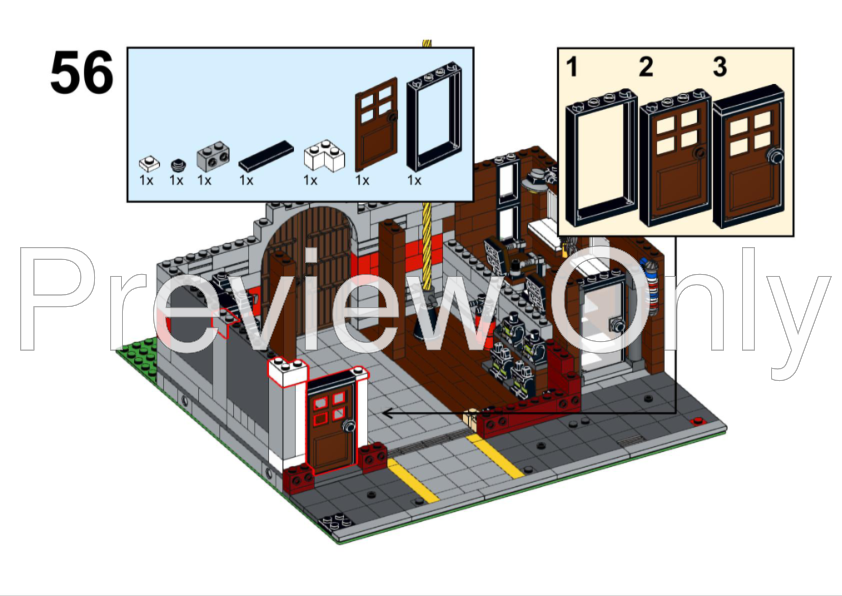 56

1x 1x 1x 1x 1x 1x 1x

1 2 3

Preview Only