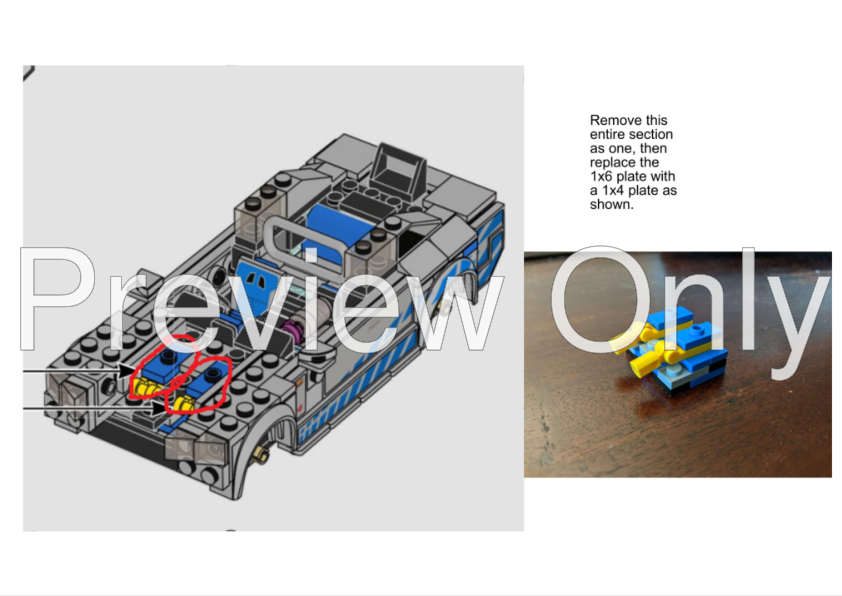 Remove this entire section as one, then replace the 1x6 plate with a 1x4 plate as shown.

Preview Only