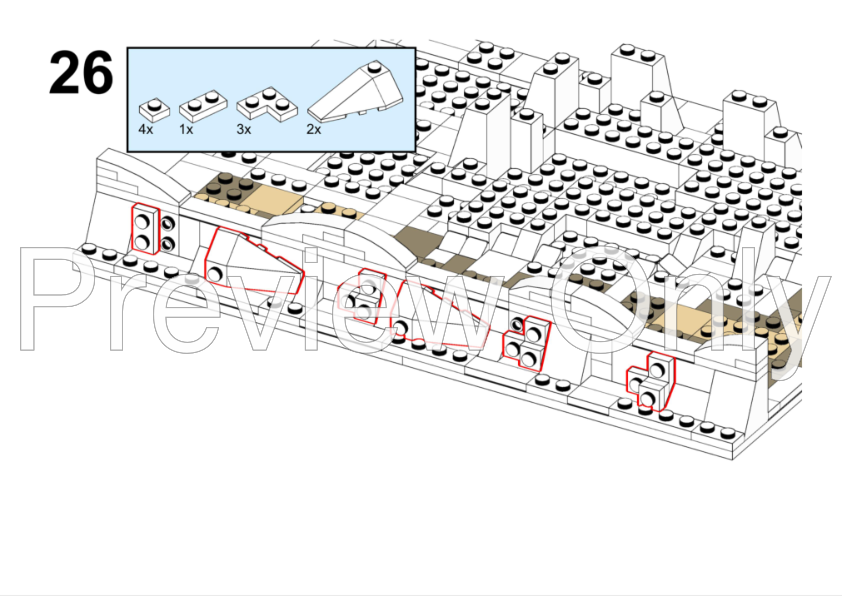 26

4x 1x 3x 2x

Preview Only