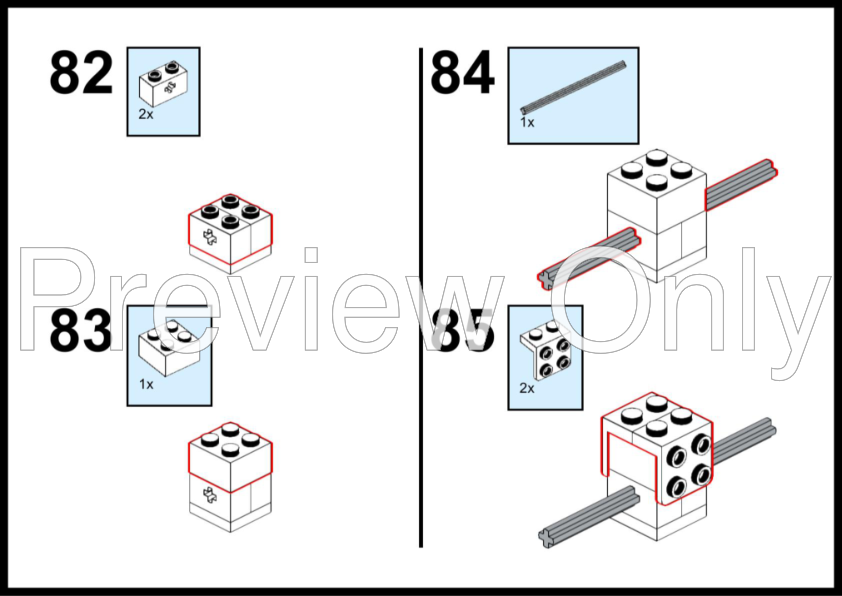 82
2x

83
1x

84
1x

85
2x

Preview Only