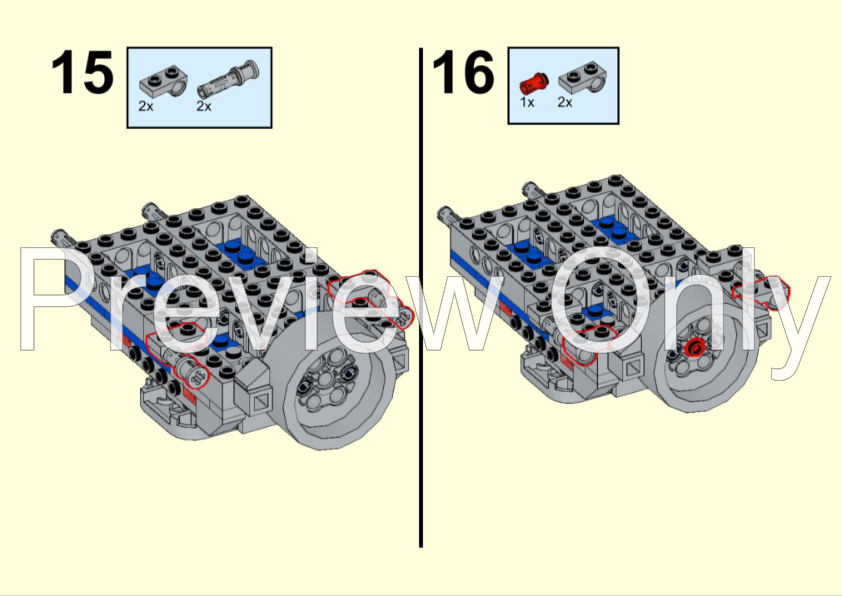 15

2x 2x

16

1x 2x

Preview Only