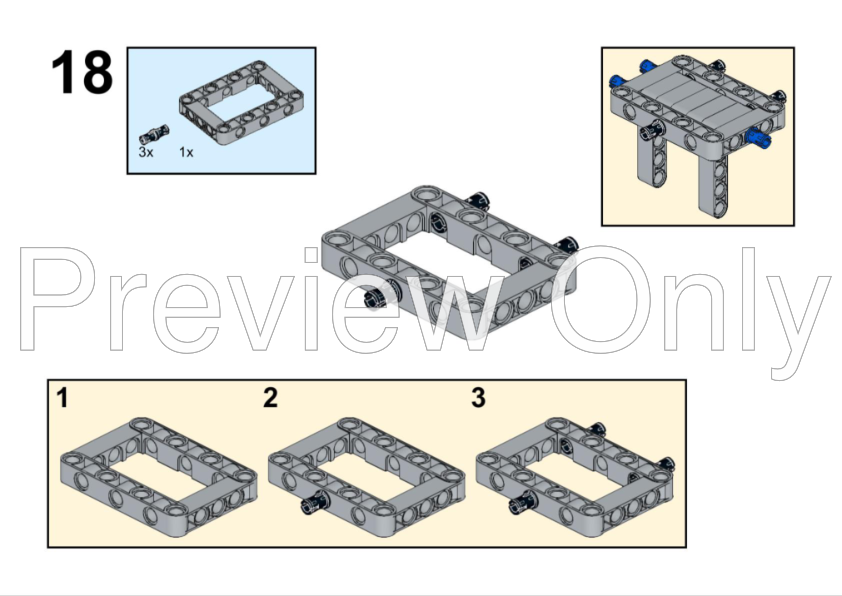 18

3x 1x

Preview Only

1

2

3