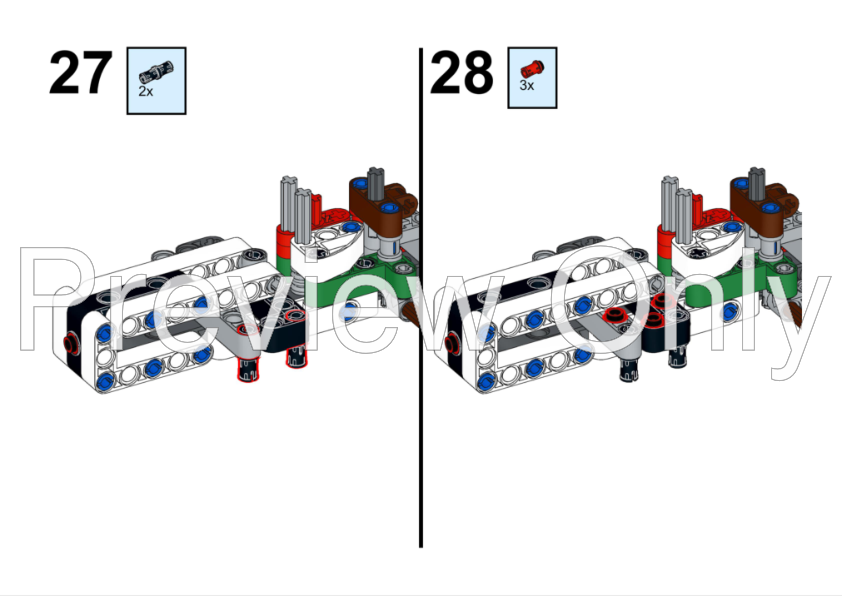 27
2x

28
3x

Preview Only