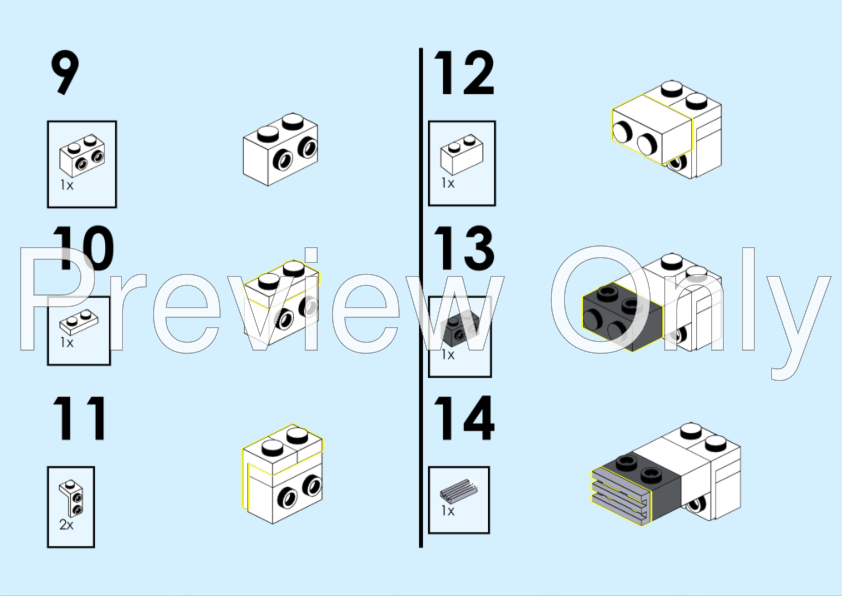 9

1x

10

1x

11

2x

12

1x

13

1x

14

1x

Preview Only