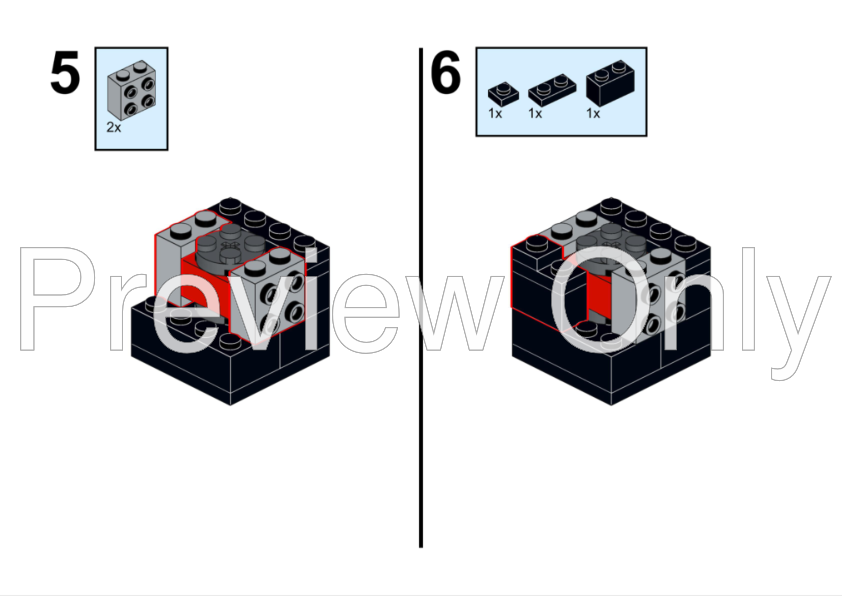 5

2x

6

1x 1x 1x

Preview Only