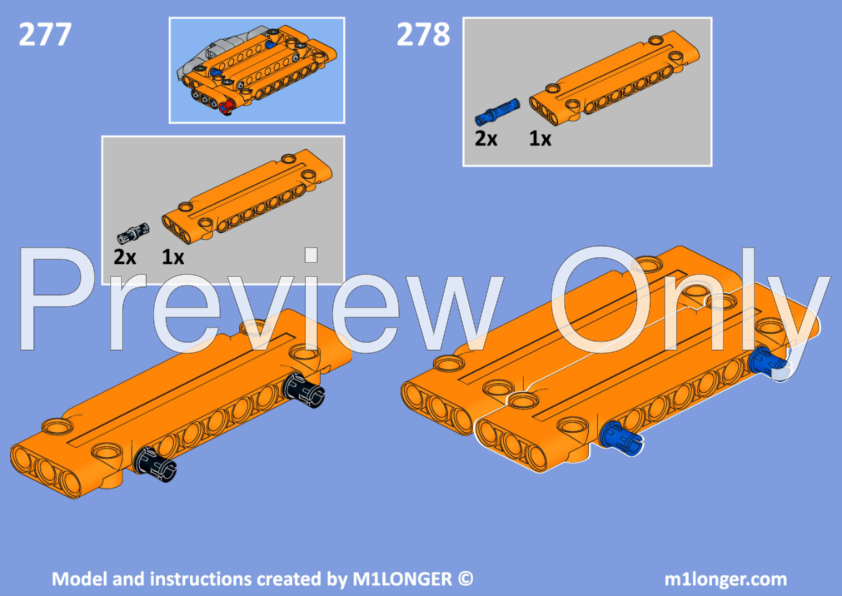 277

2x 1x

278

2x 1x

Preview Only

Model and instructions created by M1LONGER ©

m1longer.com