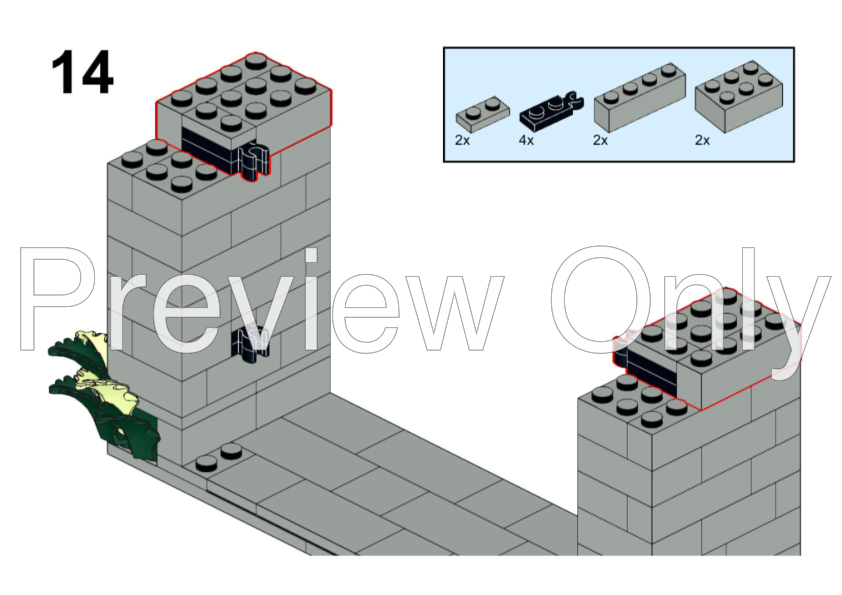 14

2x 4x 2x 2x

Preview Only