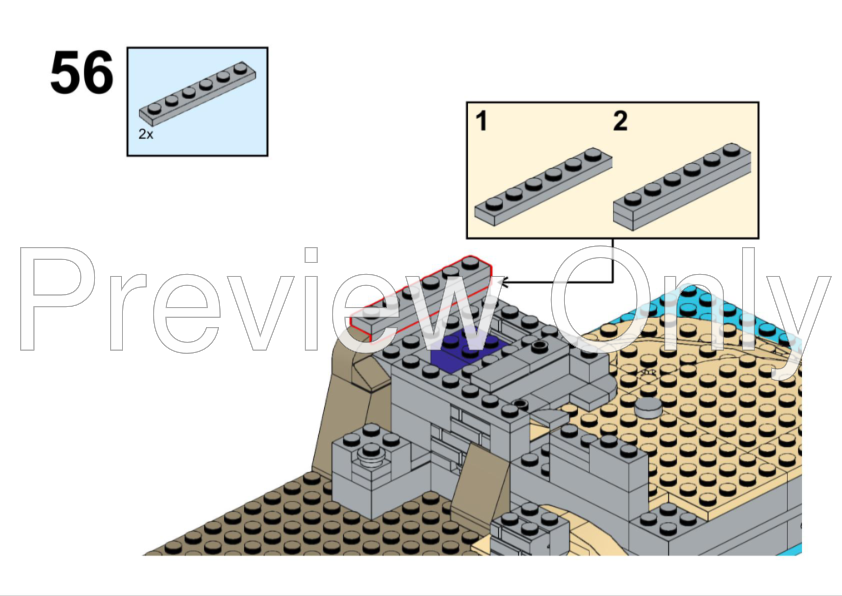 56

2x

1

2

Preview Only