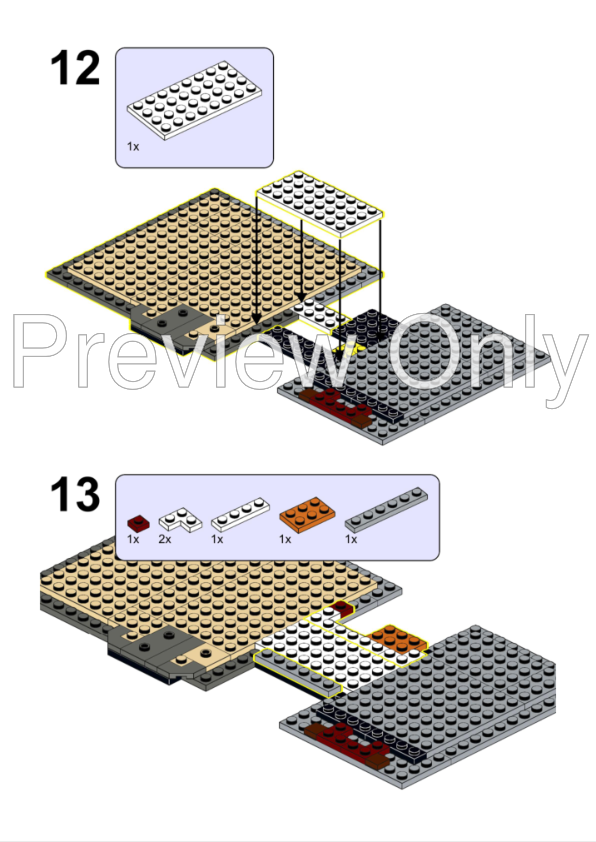 12

1x

Preview Only

13

1x 2x 1x 1x 1x