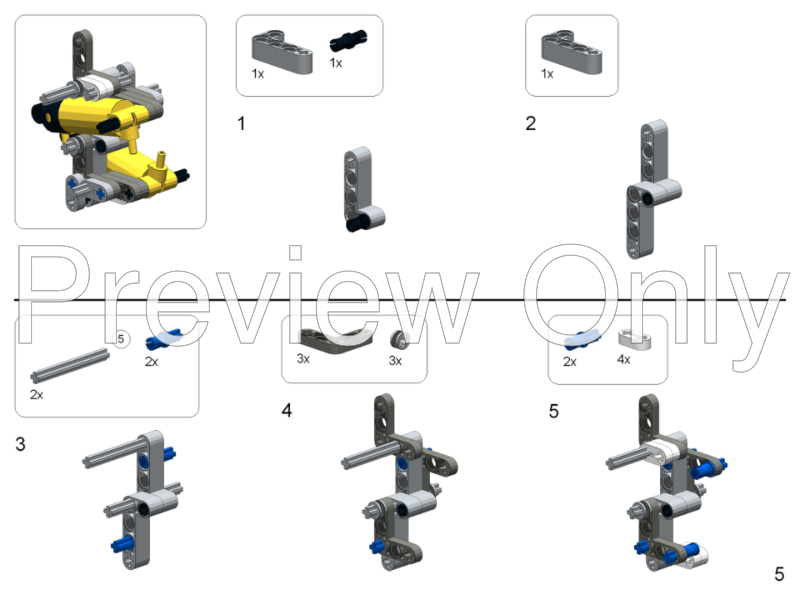 1x 1x

1

1x

2

Preview Only

5

2x

2x

3

3x 3x

4

2x 4x

5

5