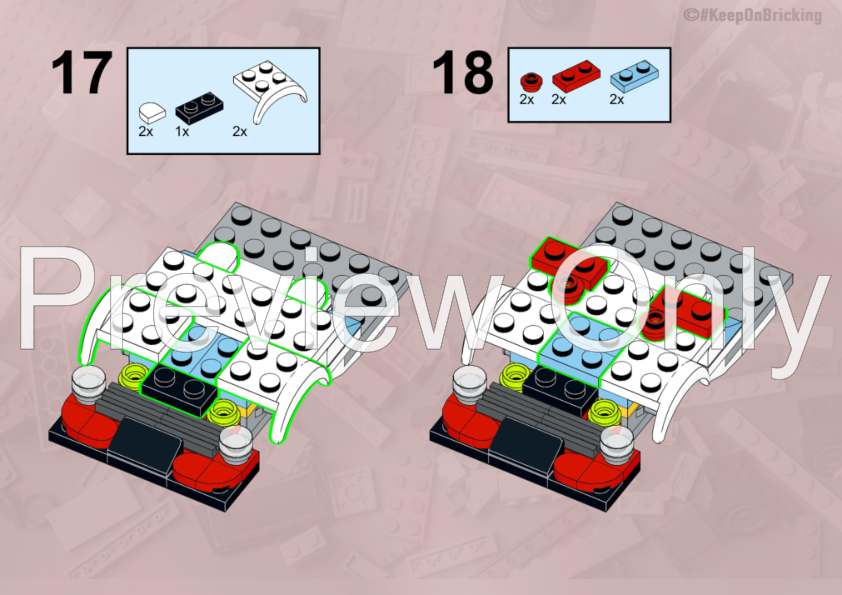 ©#KeepOnBricking

17

2x 1x 2x

18

2x 2x 2x

Preview Only