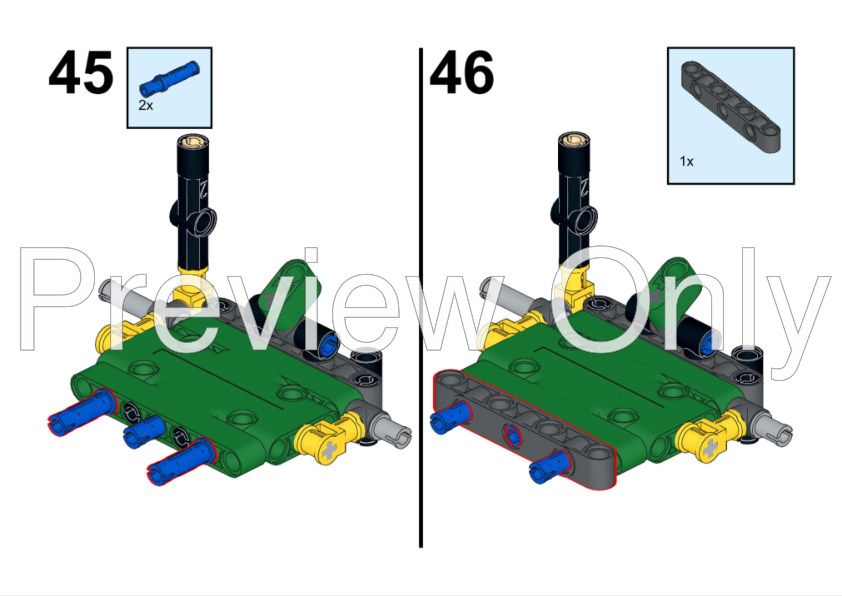 45

2x

46

1x

Preview Only