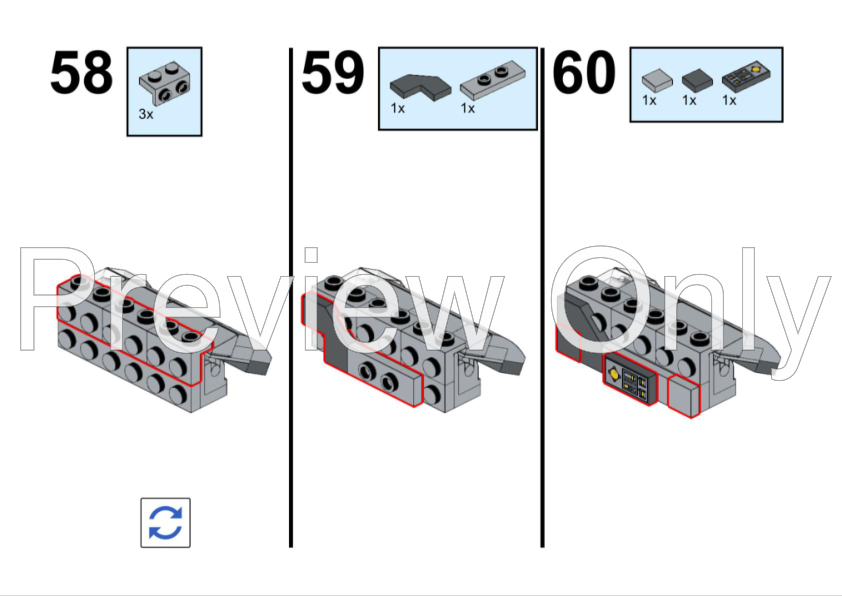 58

3x

59

1x 1x

60

1x 1x 1x

Preview Only