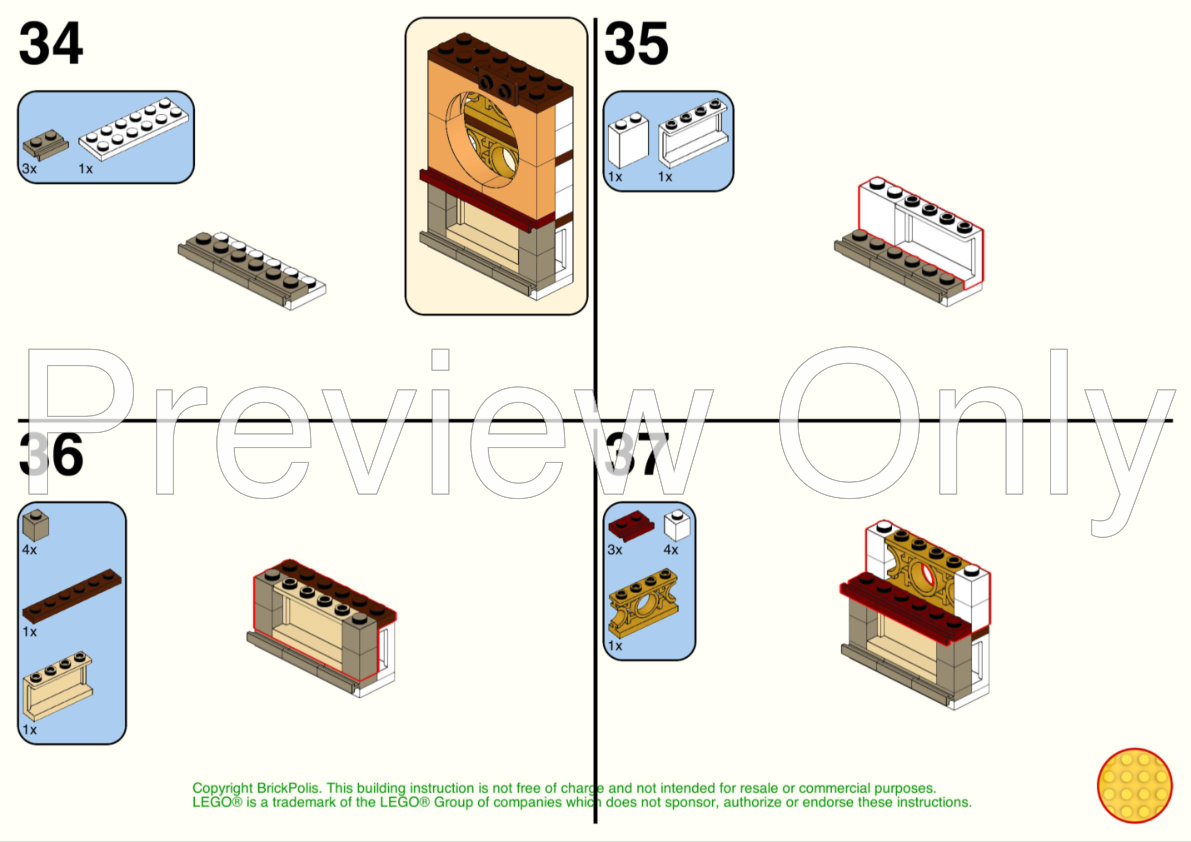 34

3x 1x

35

1x 1x

Preview Only

36

4x

1x

1x

37

3x 4x

1x

Copyright BrickPolis. This building instruction is not free of charge and not intended for resale or commercial purposes.
LEGO® is a trademark of the LEGO® Group of companies which does not sponsor, authorize or endorse these instructions.