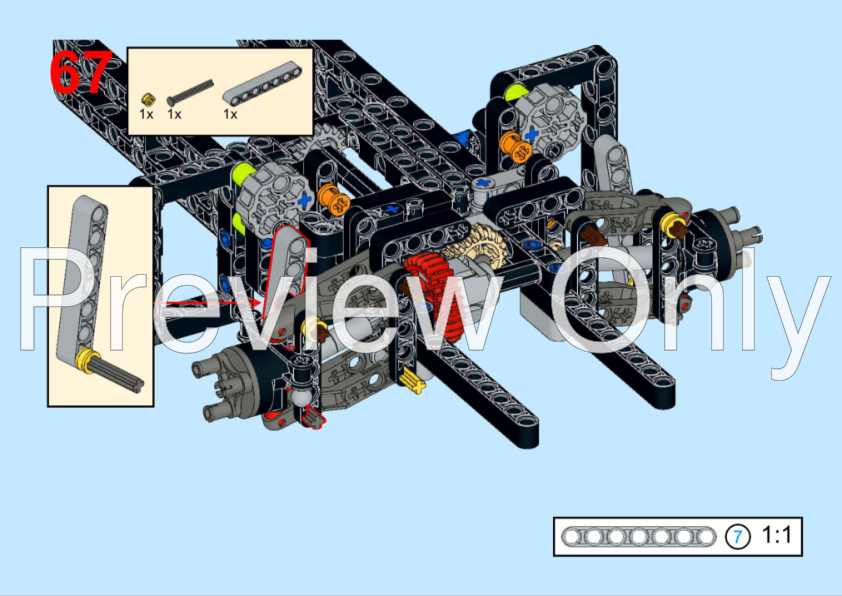 67

1x 1x 1x

Preview Only

7 1:1