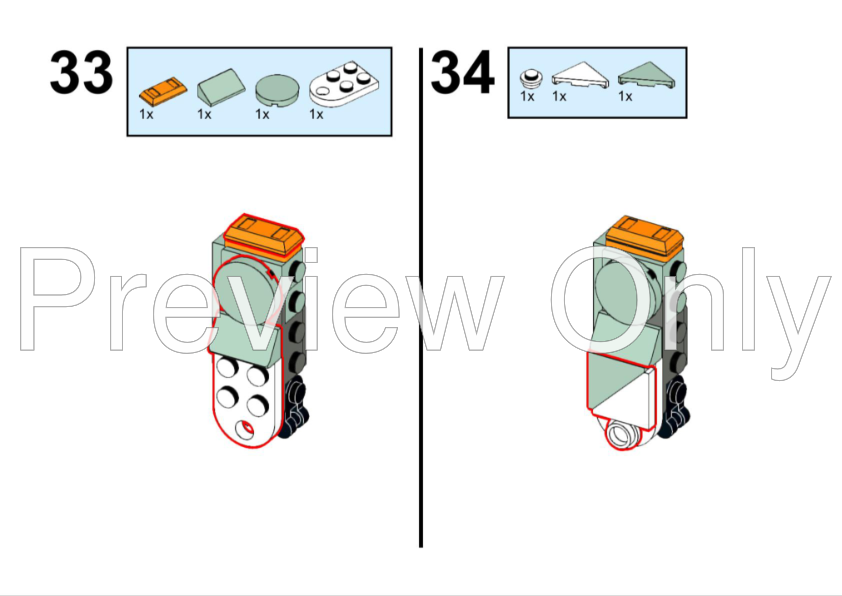 33

1x 1x 1x 1x

34

1x 1x 1x

Preview Only