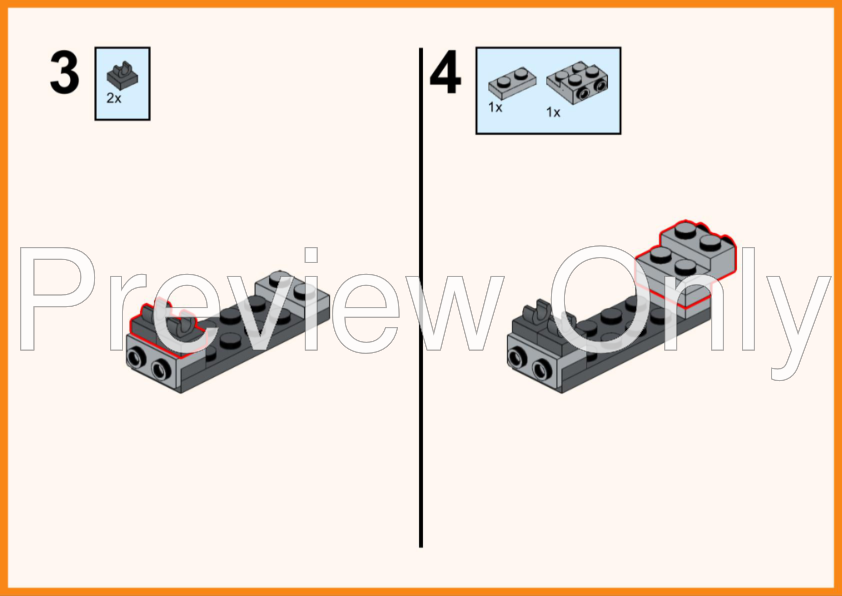 3

2x

4

1x

1x

Preview Only