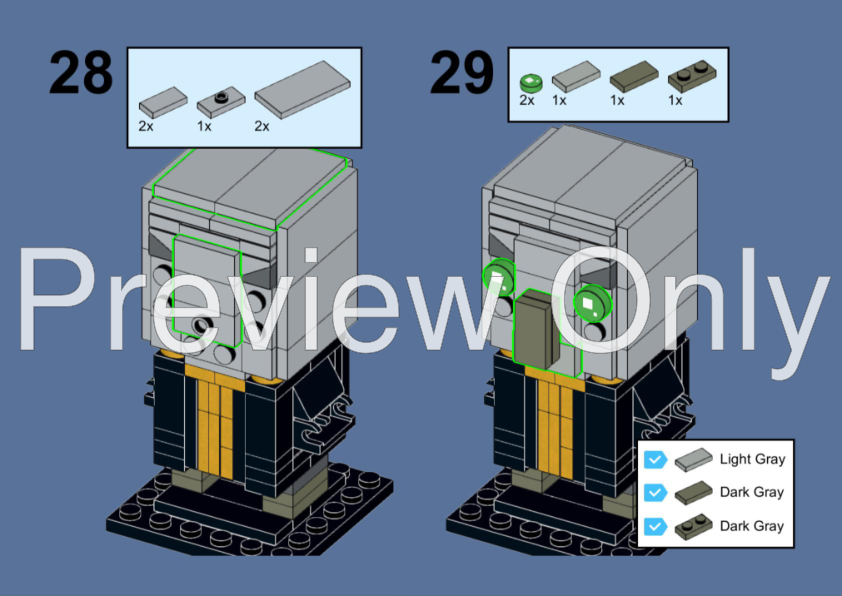 28

2x 1x 2x

29

2x 1x 1x 1x

Preview Only

Light Gray
Dark Gray
Dark Gray