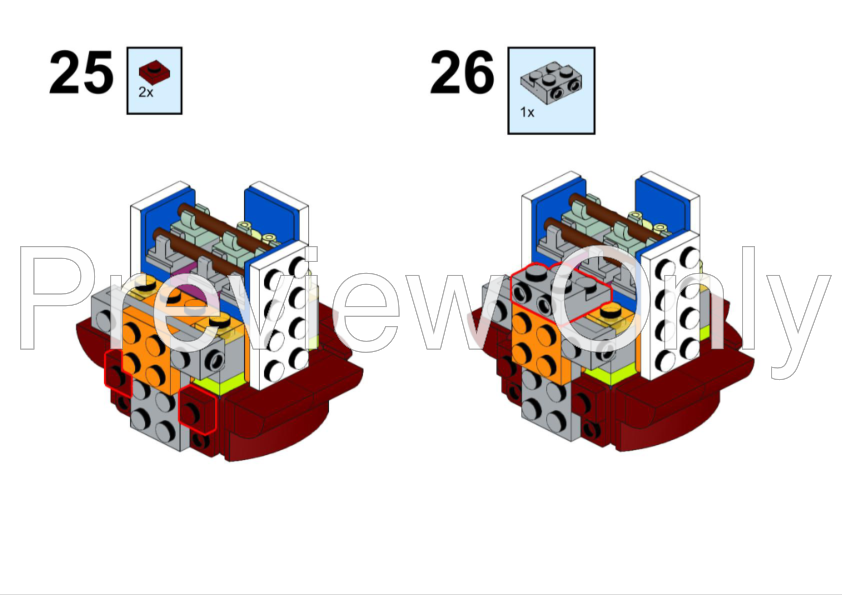 25
2x

26
1x

Preview Only