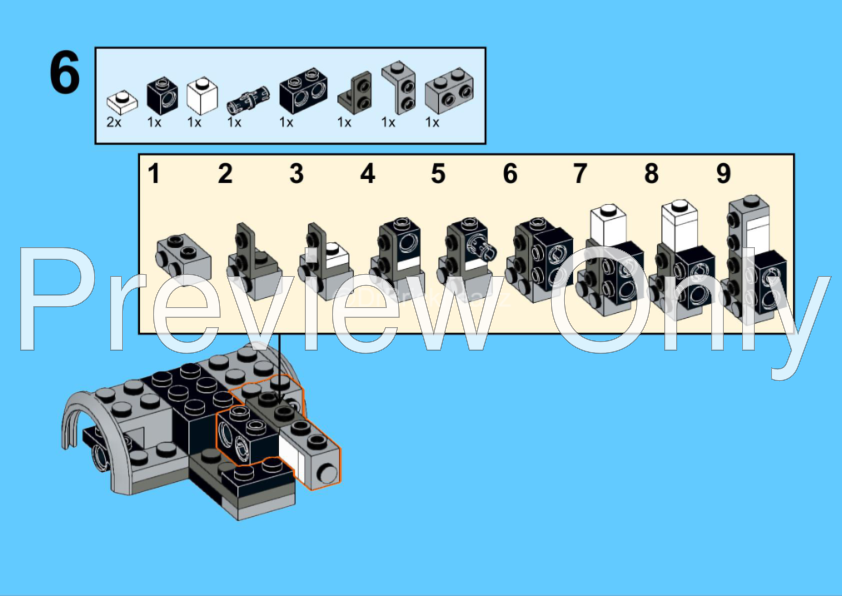 6

2x 1x 1x 1x 1x 1x 1x 1x

1 2 3 4 5 6 7 8 9

Preview Only