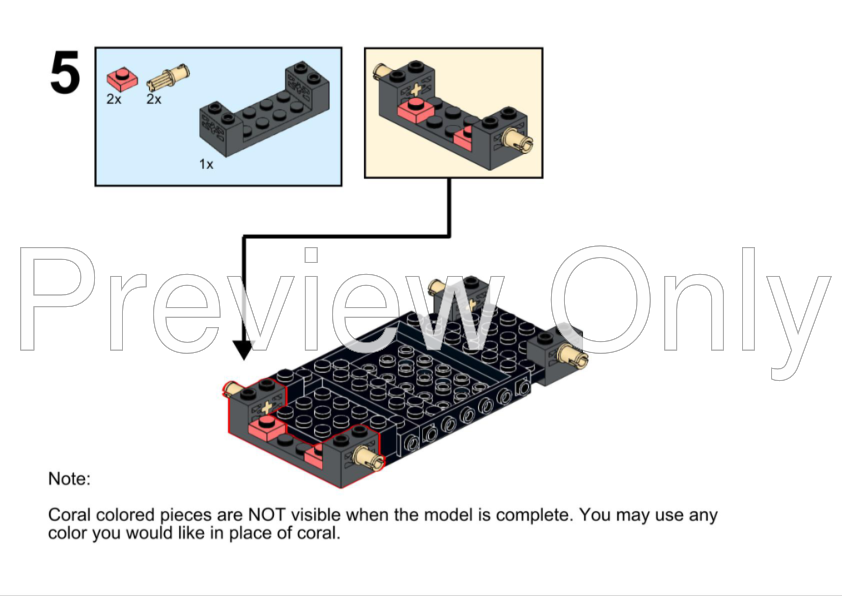 5

2x 2x

1x

Preview Only

Note:

Coral colored pieces are NOT visible when the model is complete. You may use any color you would like in place of coral.