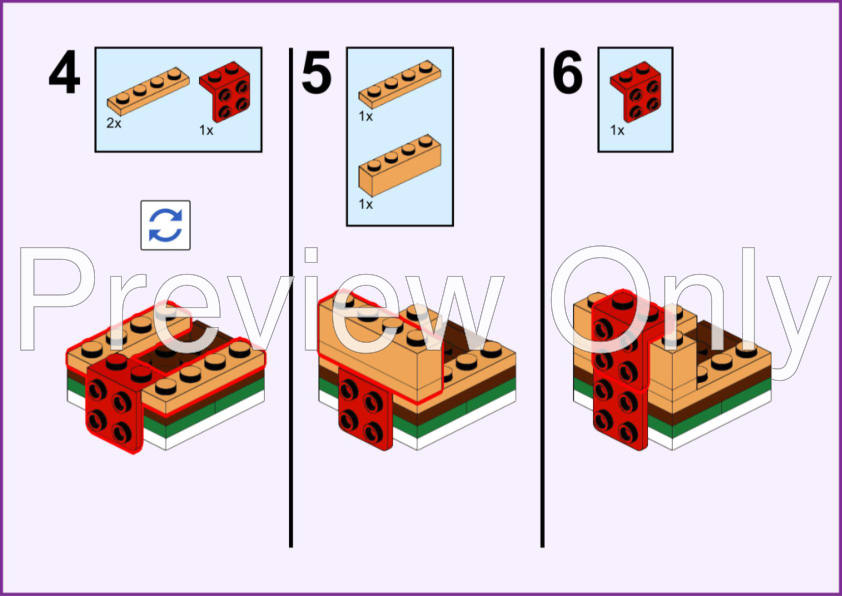 4
2x
1x

5
1x
1x

6
1x

Preview Only