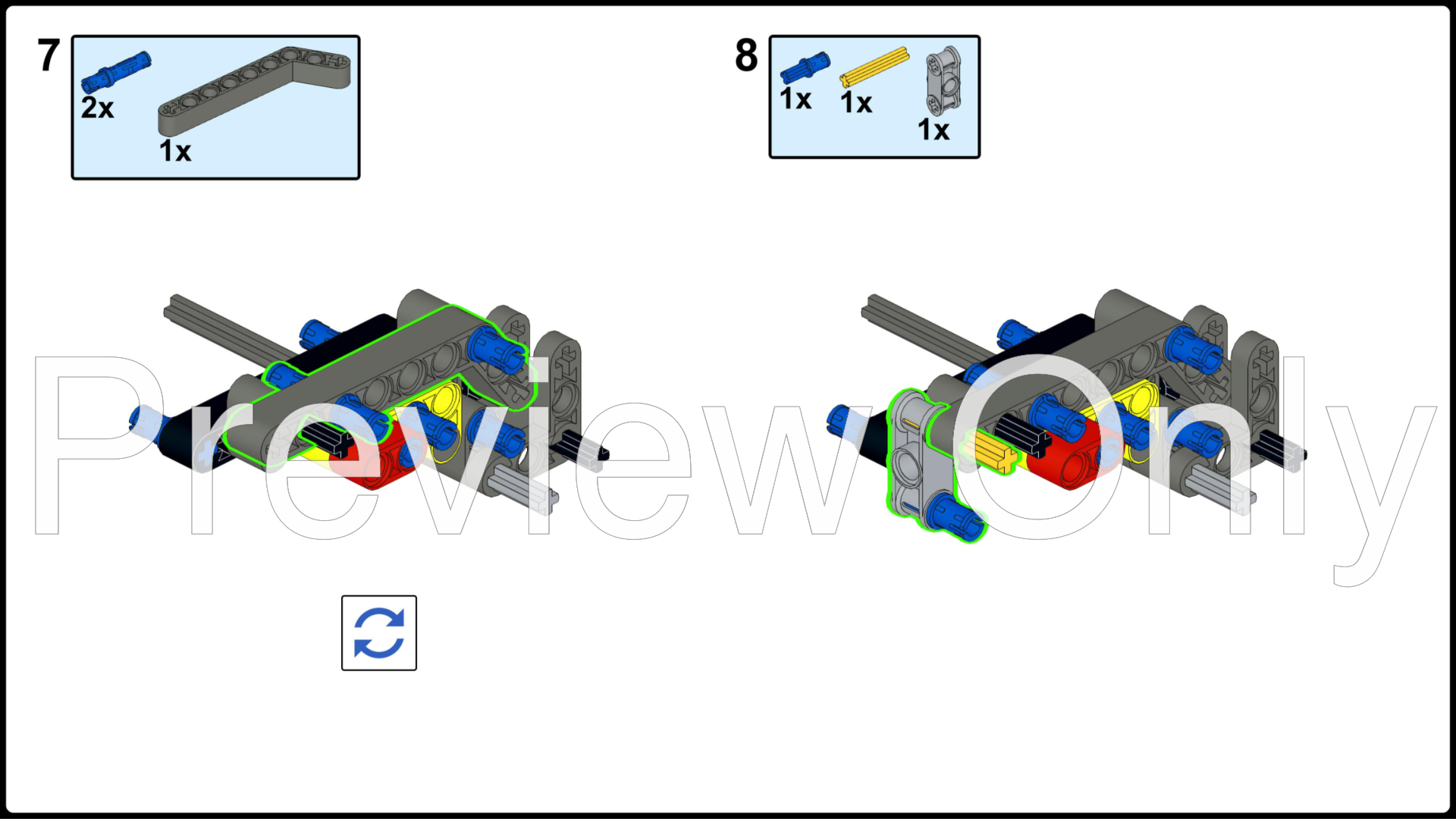 7
2x
1x

8
1x
1x
1x

Preview Only