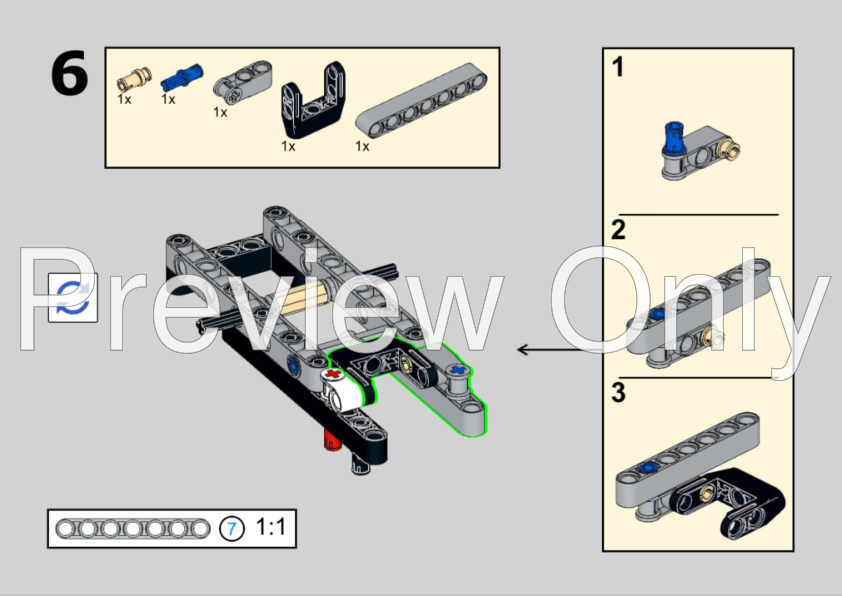 6

1x 1x 1x 1x 1x

1

2

3

Preview Only

7 1:1