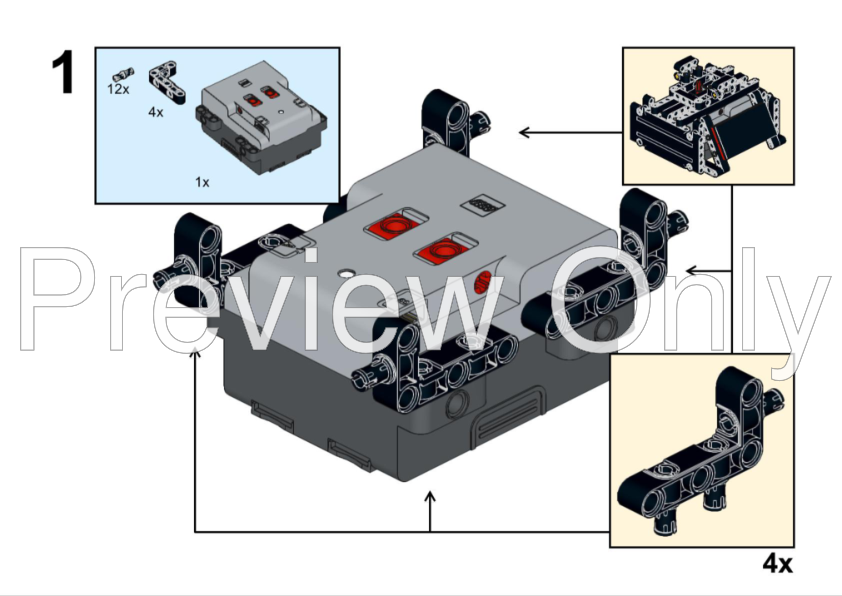 1

12x

4x

1x

Preview Only

4x