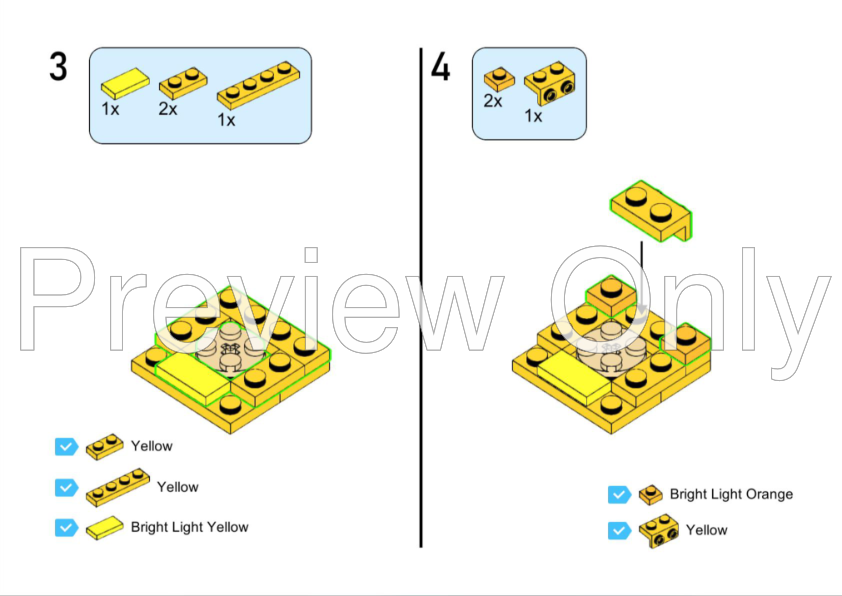 3

1x 2x 1x

Yellow

Yellow

Bright Light Yellow

4

2x 1x

Bright Light Orange

Yellow

Preview Only