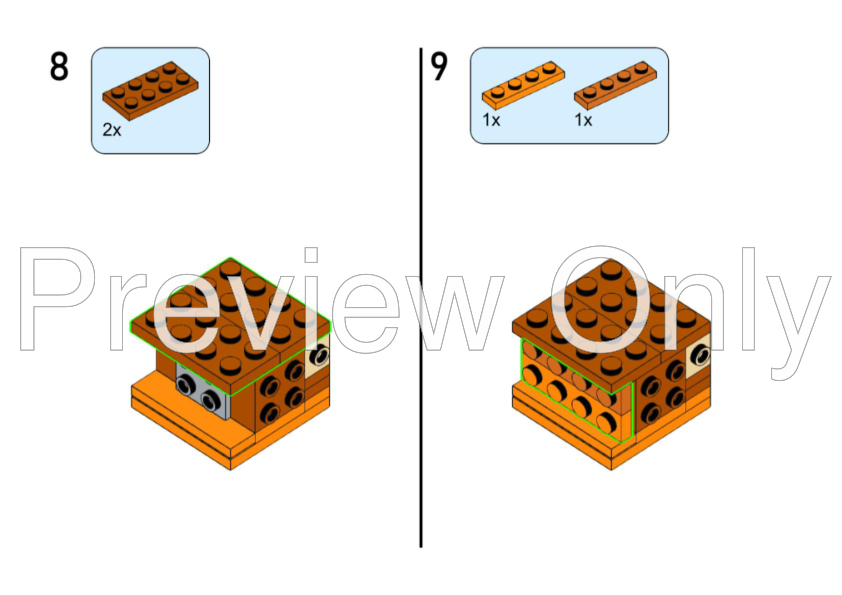 8

2x

9

1x

1x

Preview Only