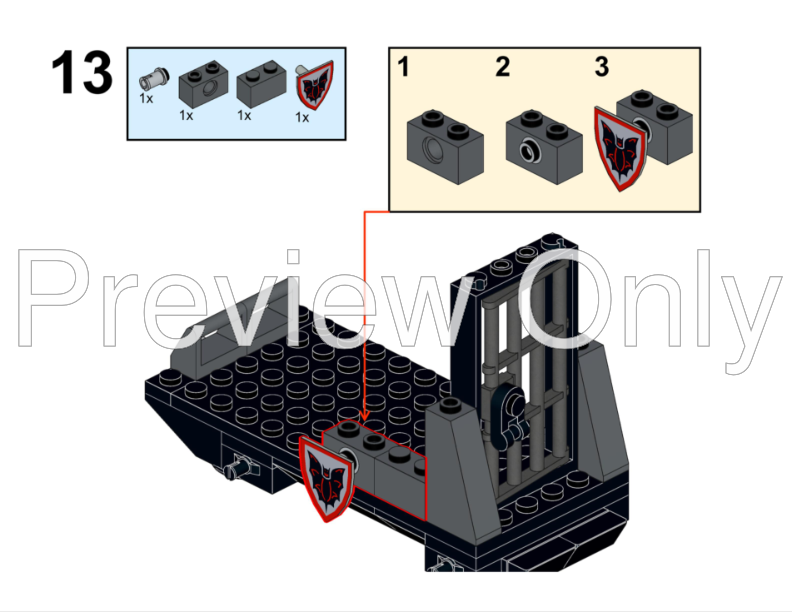 13

1x 1x 1x 1x

1 2 3

Preview Only