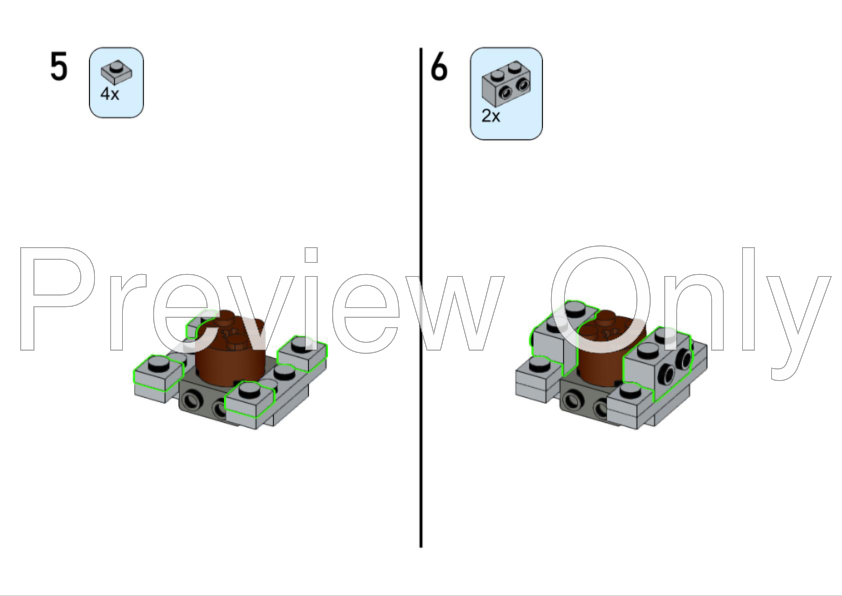 5

4x

6

2x

Preview Only