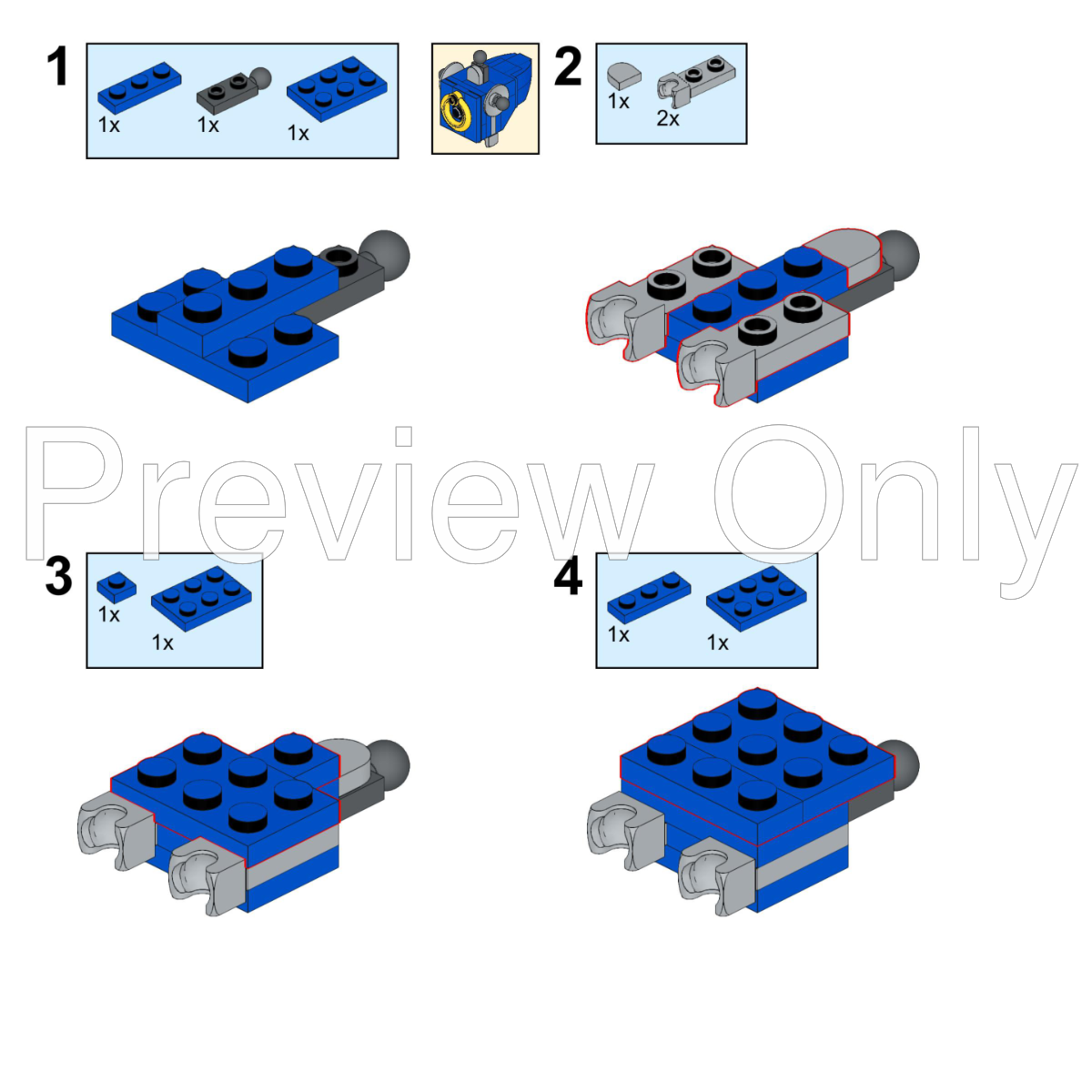 1

1x 1x 1x

2

1x 2x

Preview Only

3

1x 1x

4

1x 1x