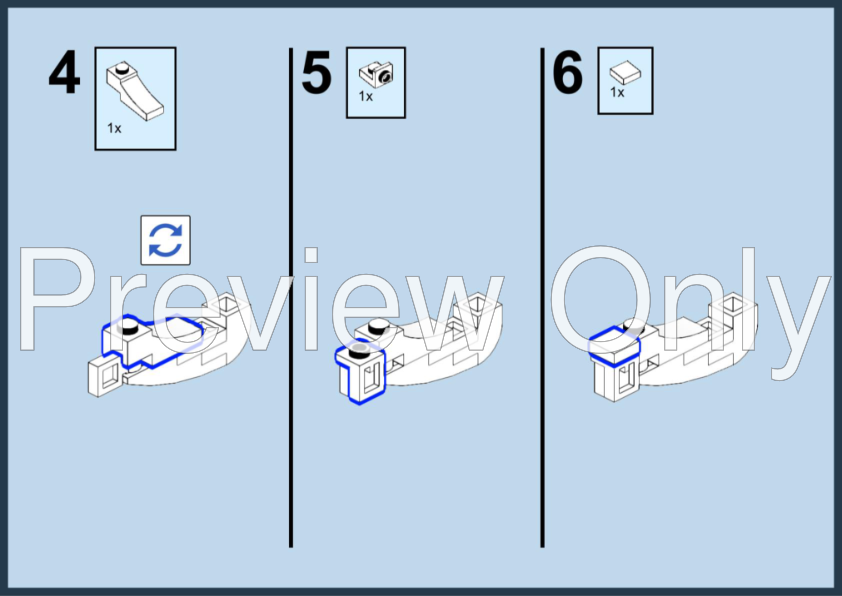 4
1x

5
1x

6
1x

Preview Only