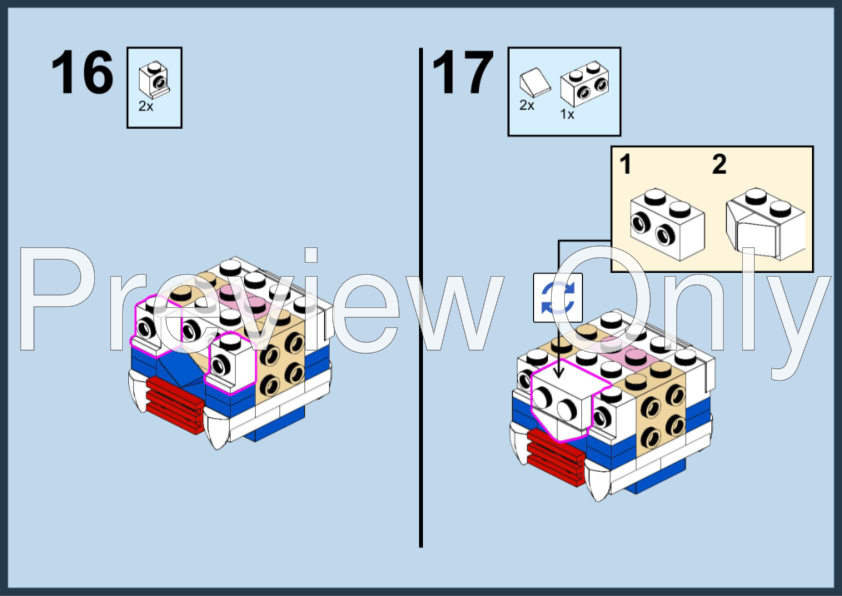 16

2x

17

2x 1x

1 2

Preview Only