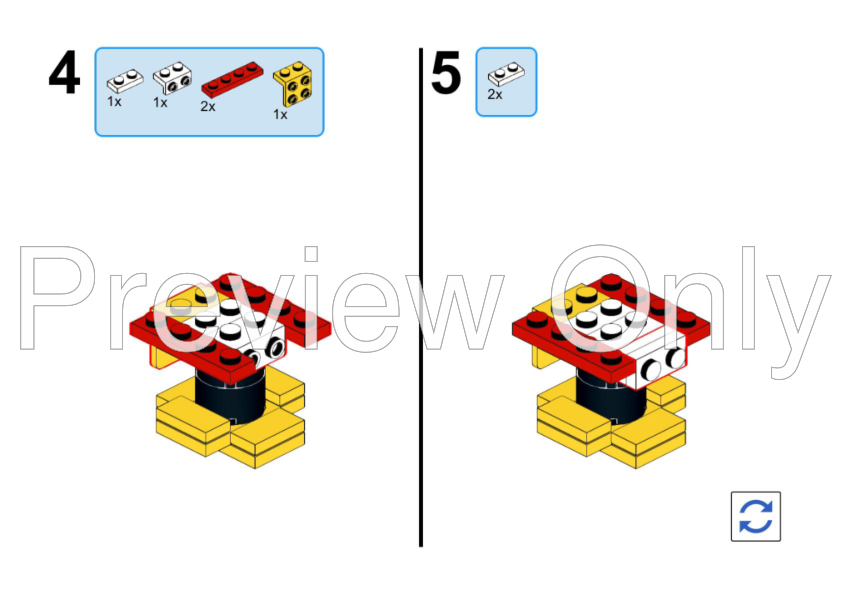 4

1x 1x 2x 1x

5

2x

Preview Only