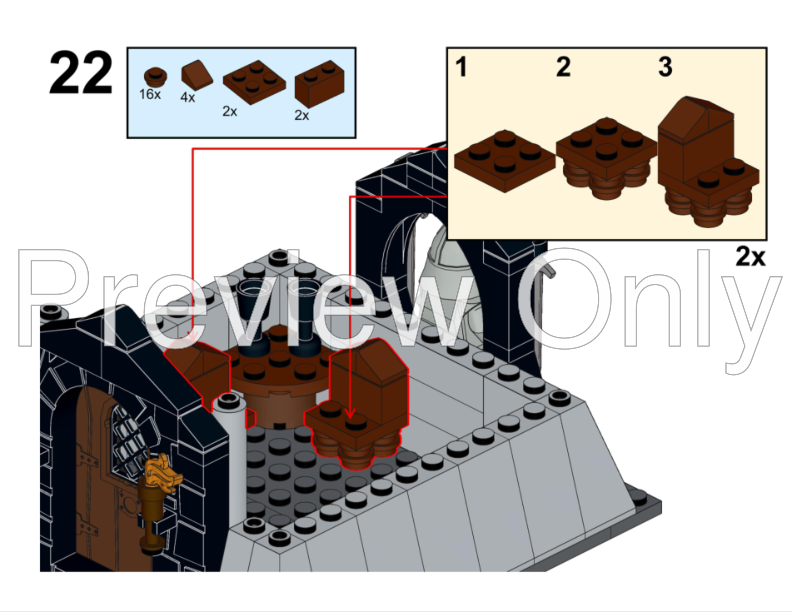 22

16x 4x 2x 2x

1 2 3

2x

Preview Only