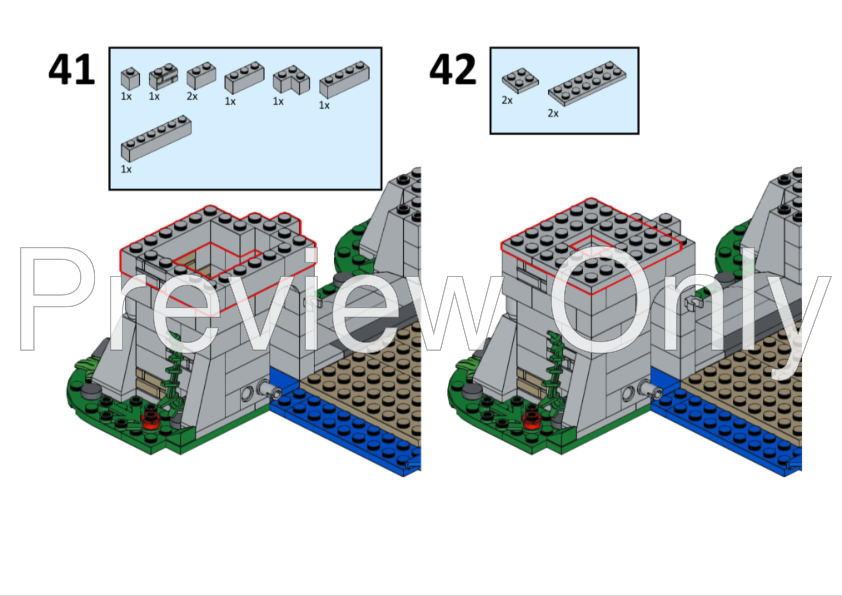 41

1x 1x 2x 1x 1x 1x

1x

42

2x 2x

Preview Only