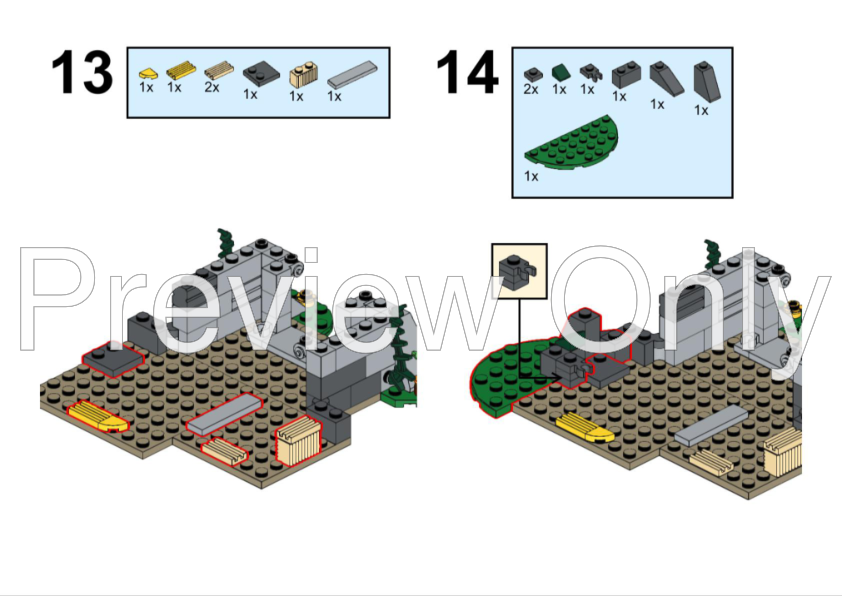 13

1x 1x 2x 1x 1x 1x

14

2x 1x 1x 1x 1x 1x

1x

Preview Only