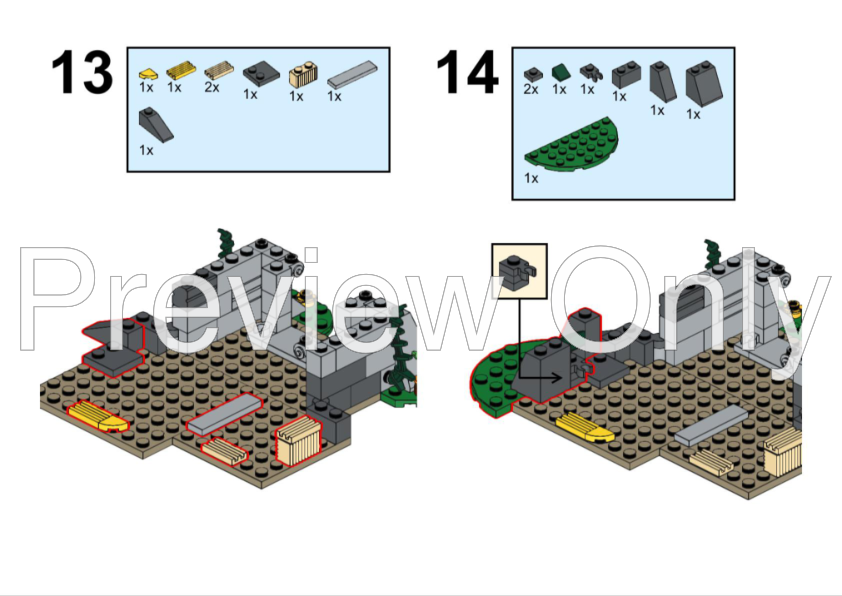 13

1x 1x 2x 1x 1x 1x

1x

14

2x 1x 1x 1x 1x 1x

1x

Preview Only