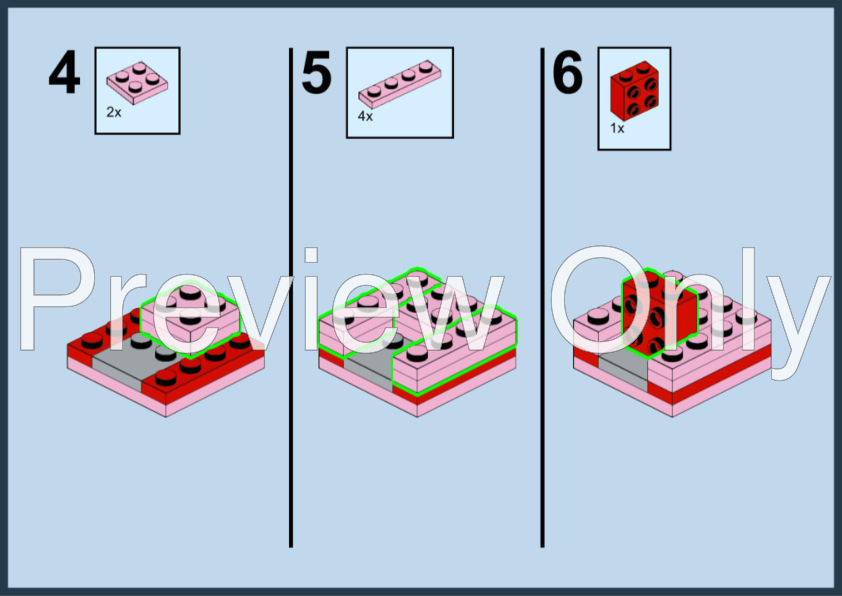 4

2x

5

4x

6

1x

Preview Only