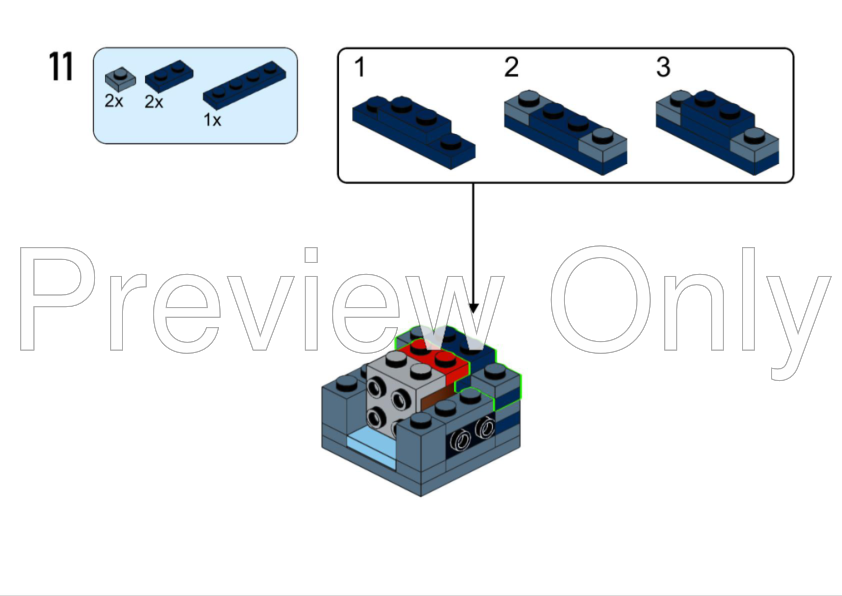 11

2x 2x 1x

1 2 3

Preview Only