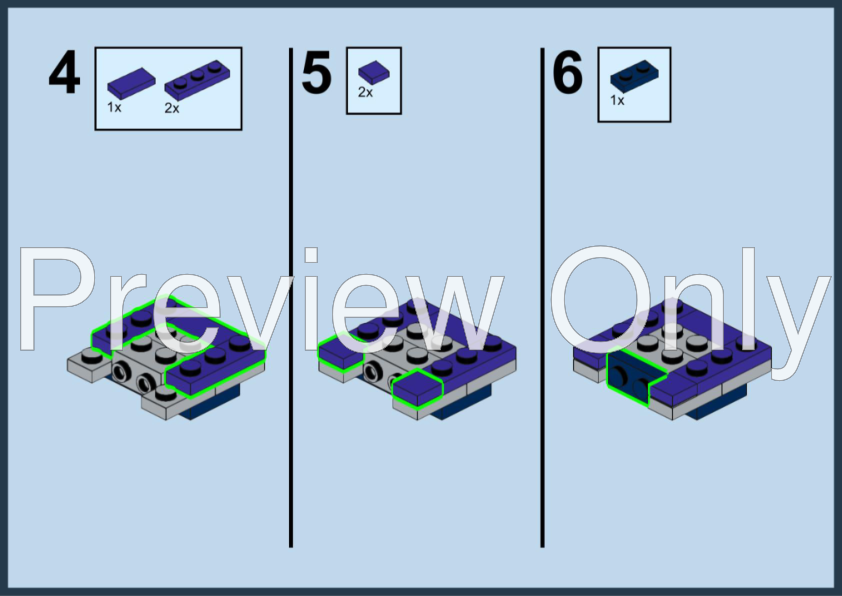 4
1x
2x

5
2x

6
1x

Preview Only