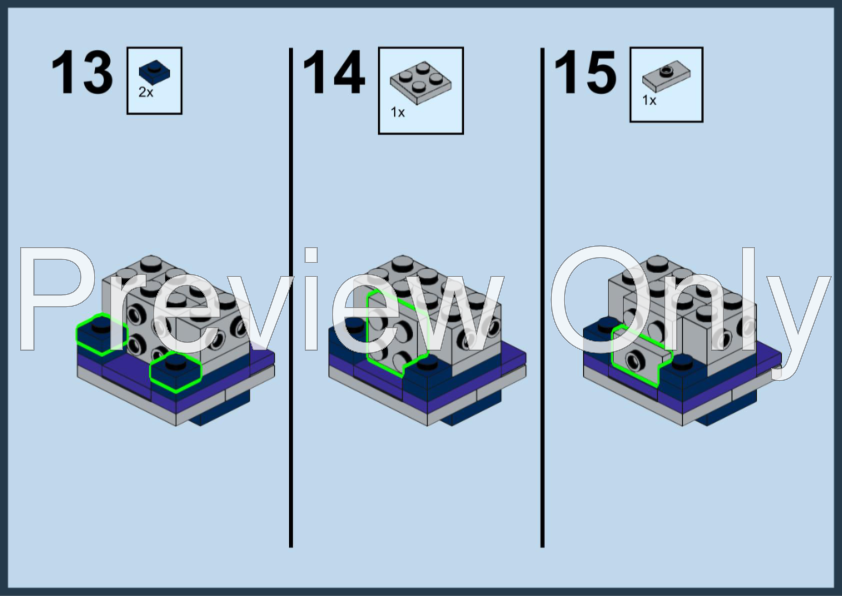 13
2x

14
1x

15
1x

Preview Only