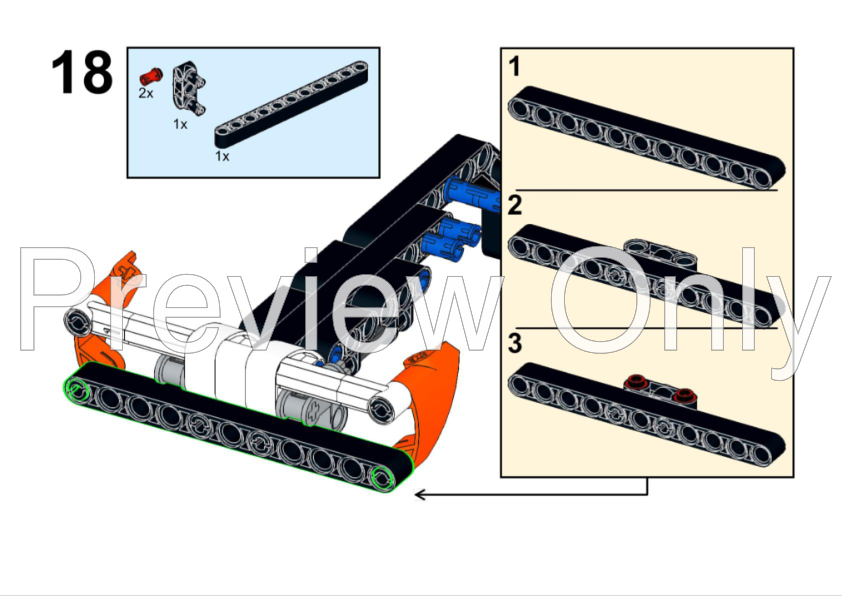 18

2x

1x

1x

1

2

3

Preview Only