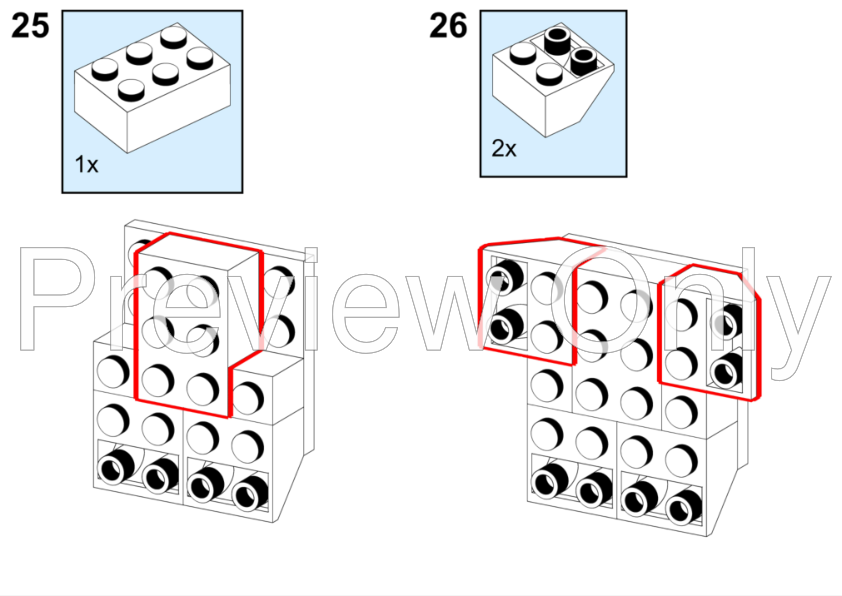 25

1x

26

2x

Preview Only