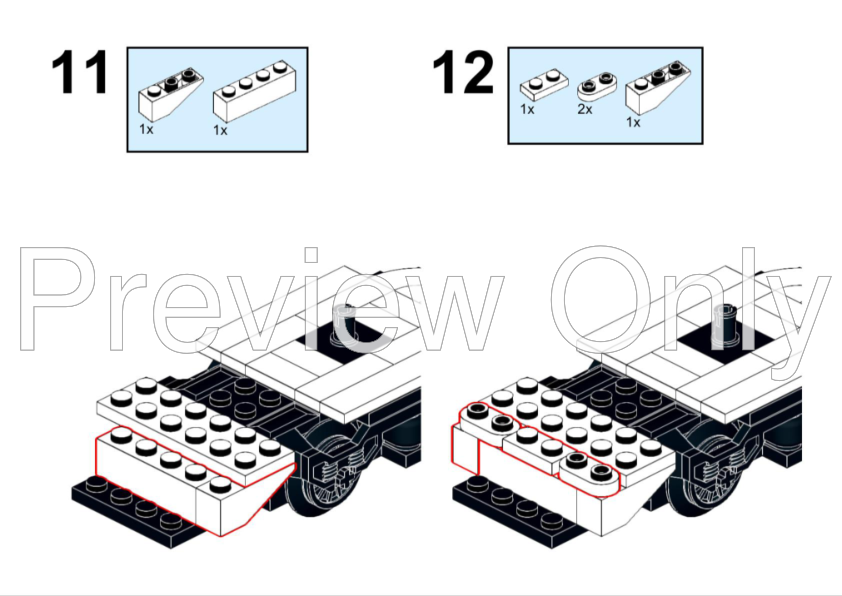 11

1x 1x

12

1x 2x 1x

Preview Only