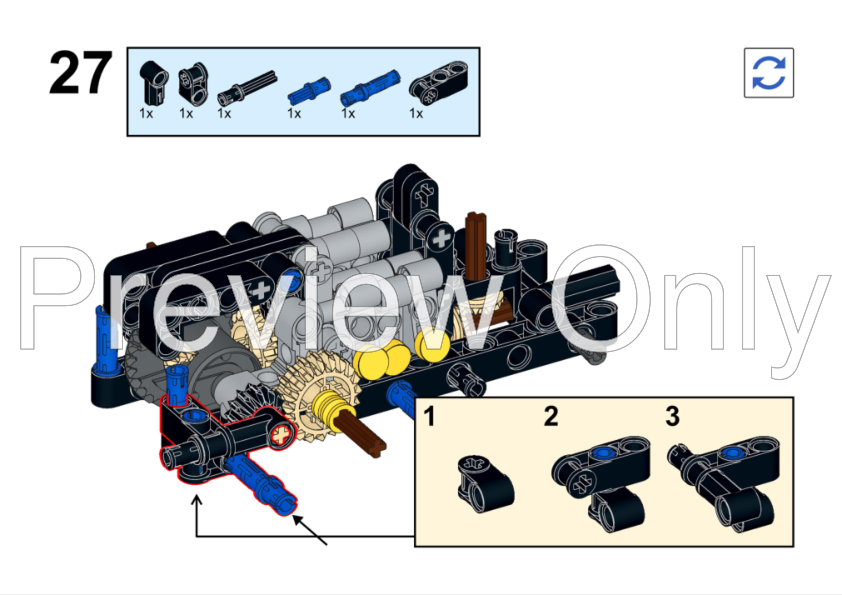 27

1x 1x 1x 1x 1x 1x

Preview Only

1 2 3