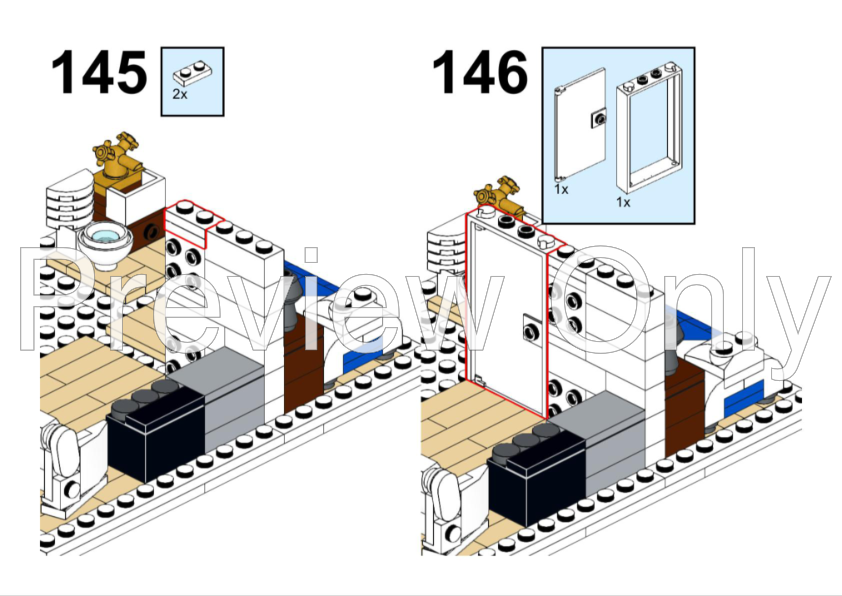 145
2x
146
1x
1x
Preview Only